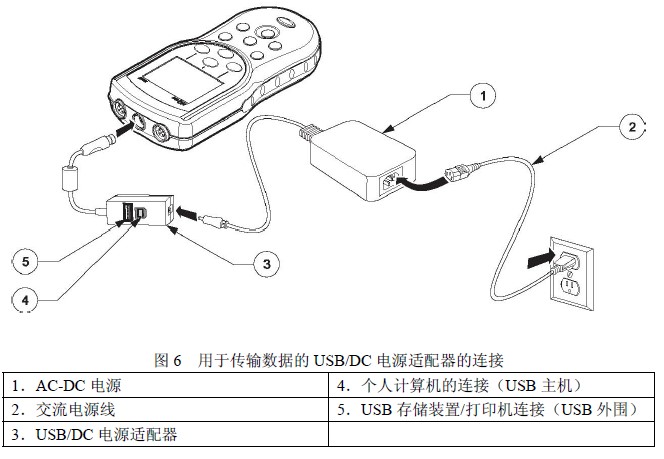 1

2

5

3

4

图 6 用于传输数据的 USB/DC 电源适配器的连接

| 1. AC-DC 电源 | 4. 个人计算机的连接（USB 主机） |
|---|---|
| 2. 交流电源线 | 5. USB 存储装置/打印机连接（USB 外围） |
| 3. USB/DC 电源适配器 | |